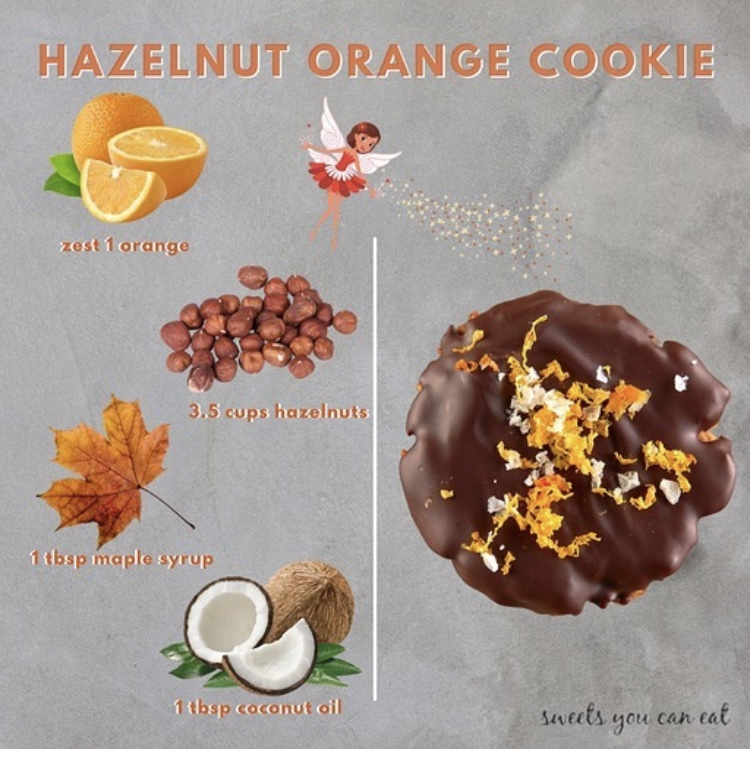 HAZELNUT ORANGE COOKIE

zest 1 orange

3.5 cups hazelnuts

1 tbsp maple syrup

1 tbsp coconut oil

sweets you can eat